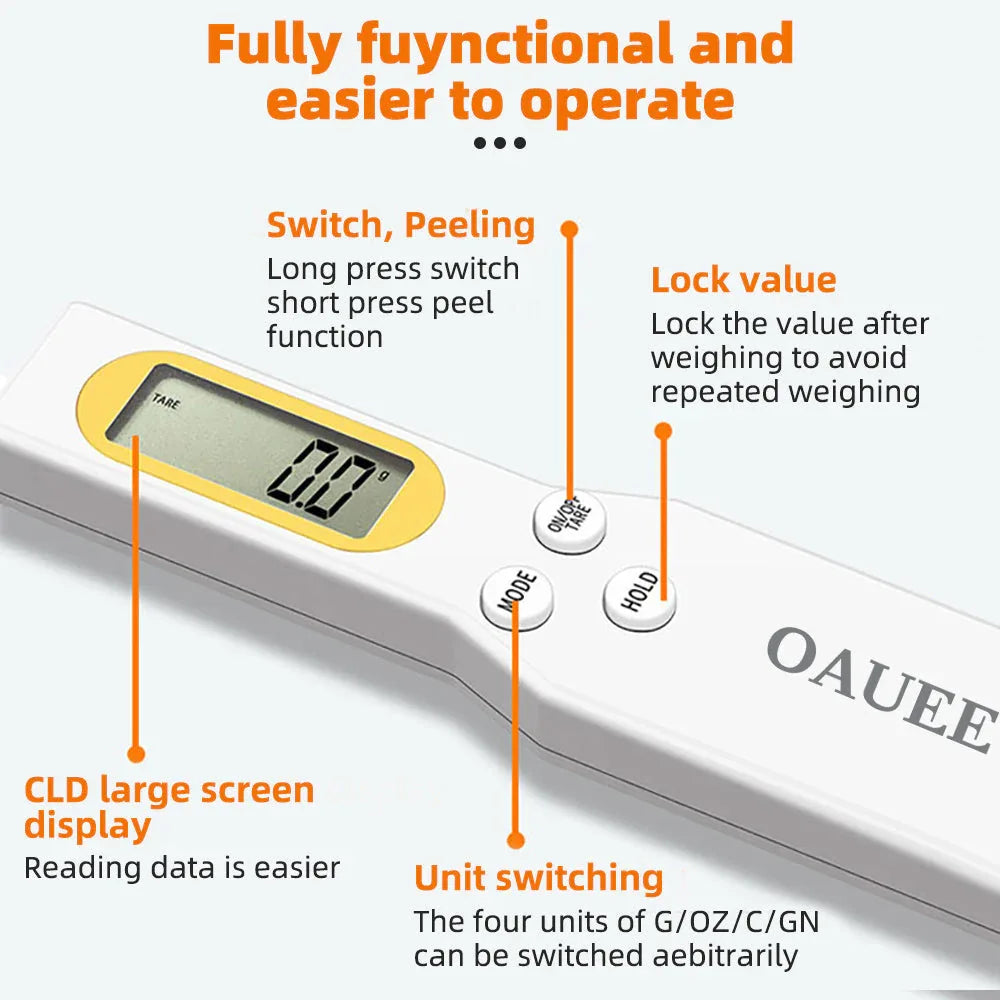 Fully fuynctional and easier to operate

Switch, Peeling
Long press switch short press peel function

Lock value
Lock the value after weighing to avoid repeated weighing

TARE
0.0 g

ON/OFF TARE

MODE

HOLD

OAUEE

CLD large screen display
Reading data is easier

Unit switching
The four units of G/OZ/C/GN can be switched aebitrarily