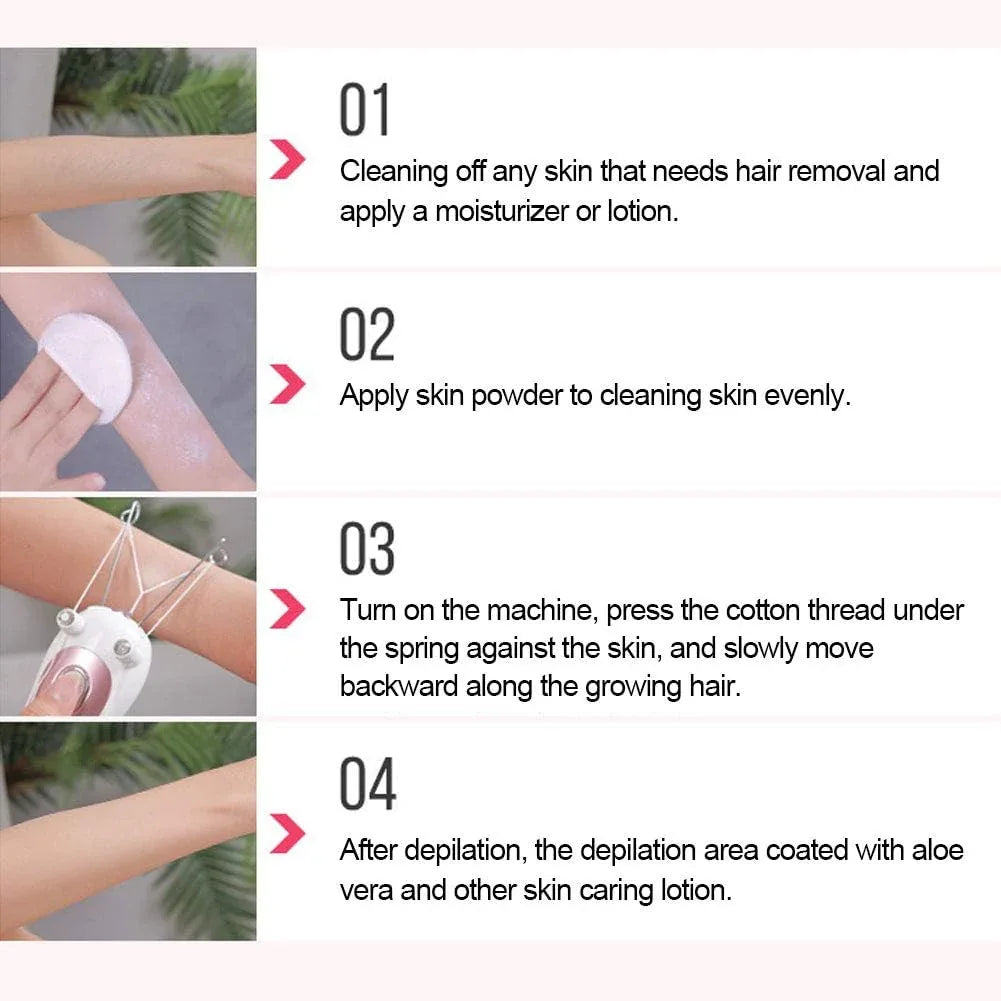 01

Cleaning off any skin that needs hair removal and apply a moisturizer or lotion.

02

Apply skin powder to cleaning skin evenly.

03

Turn on the machine, press the cotton thread under the spring against the skin, and slowly move backward along the growing hair.

04

After depilation, the depilation area coated with aloe vera and other skin caring lotion.